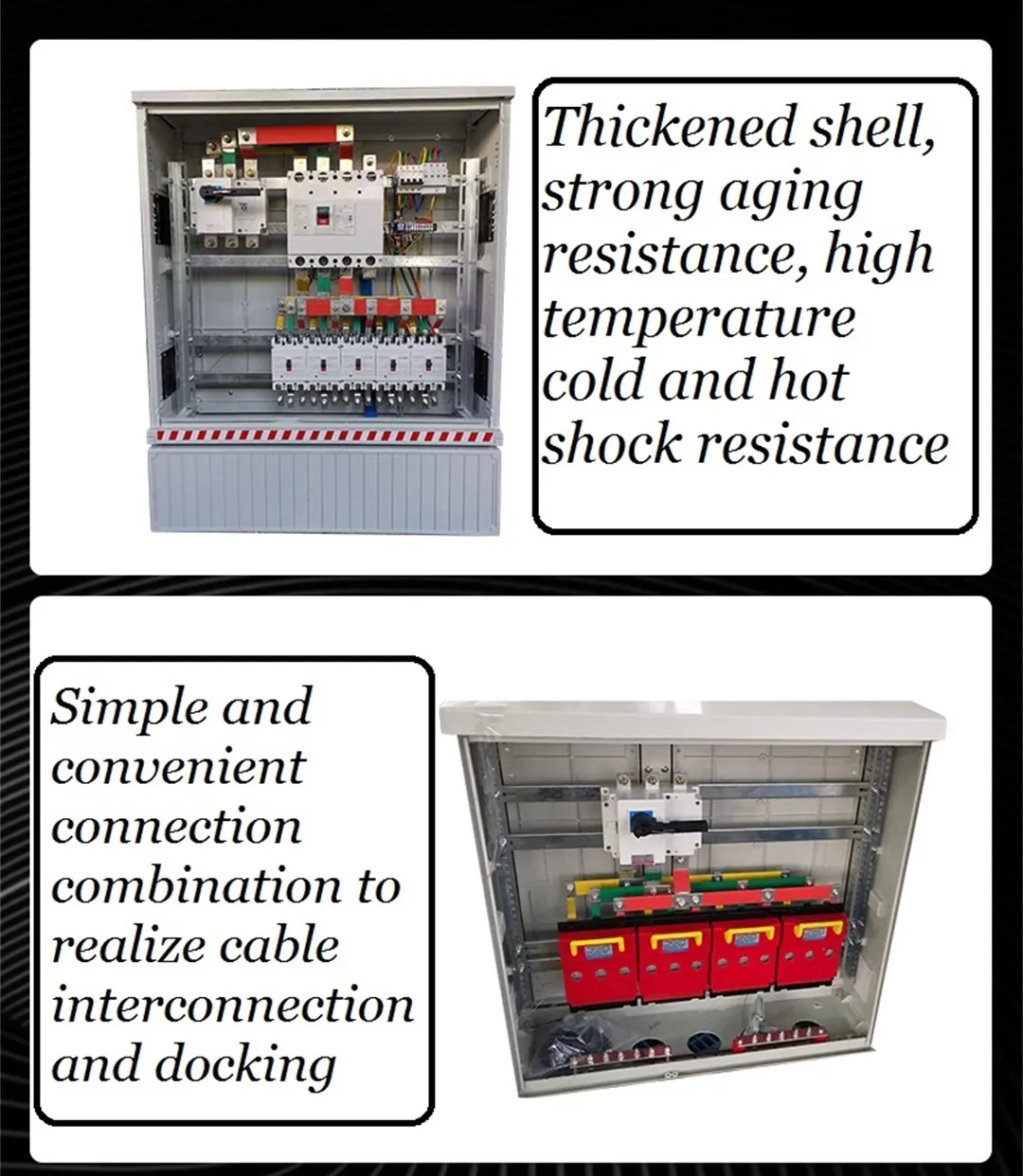 Thickened shell, strong aging resistance, high temperature cold and hot shock resistance

Simple and convenient connection combination to realize cable interconnection and docking