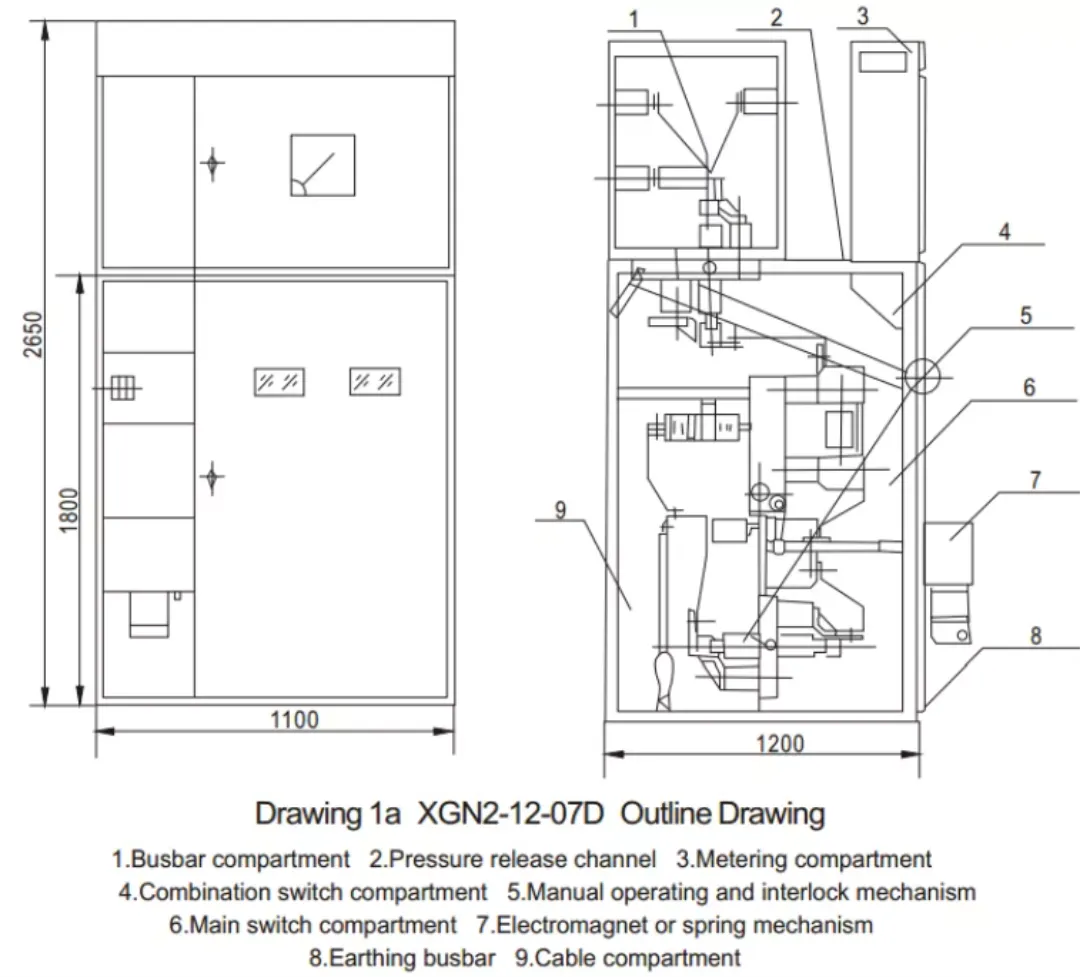 2650

1800

1100

1
2
3
4
5
6
7
8
9

1200

Drawing 1a XGN2-12-07D Outline Drawing

1.Busbar compartment 2.Pressure release channel 3.Metering compartment
4.Combination switch compartment 5.Manual operating and interlock mechanism
6.Main switch compartment 7.Electromagnet or spring mechanism
8.Earthing busbar 9.Cable compartment